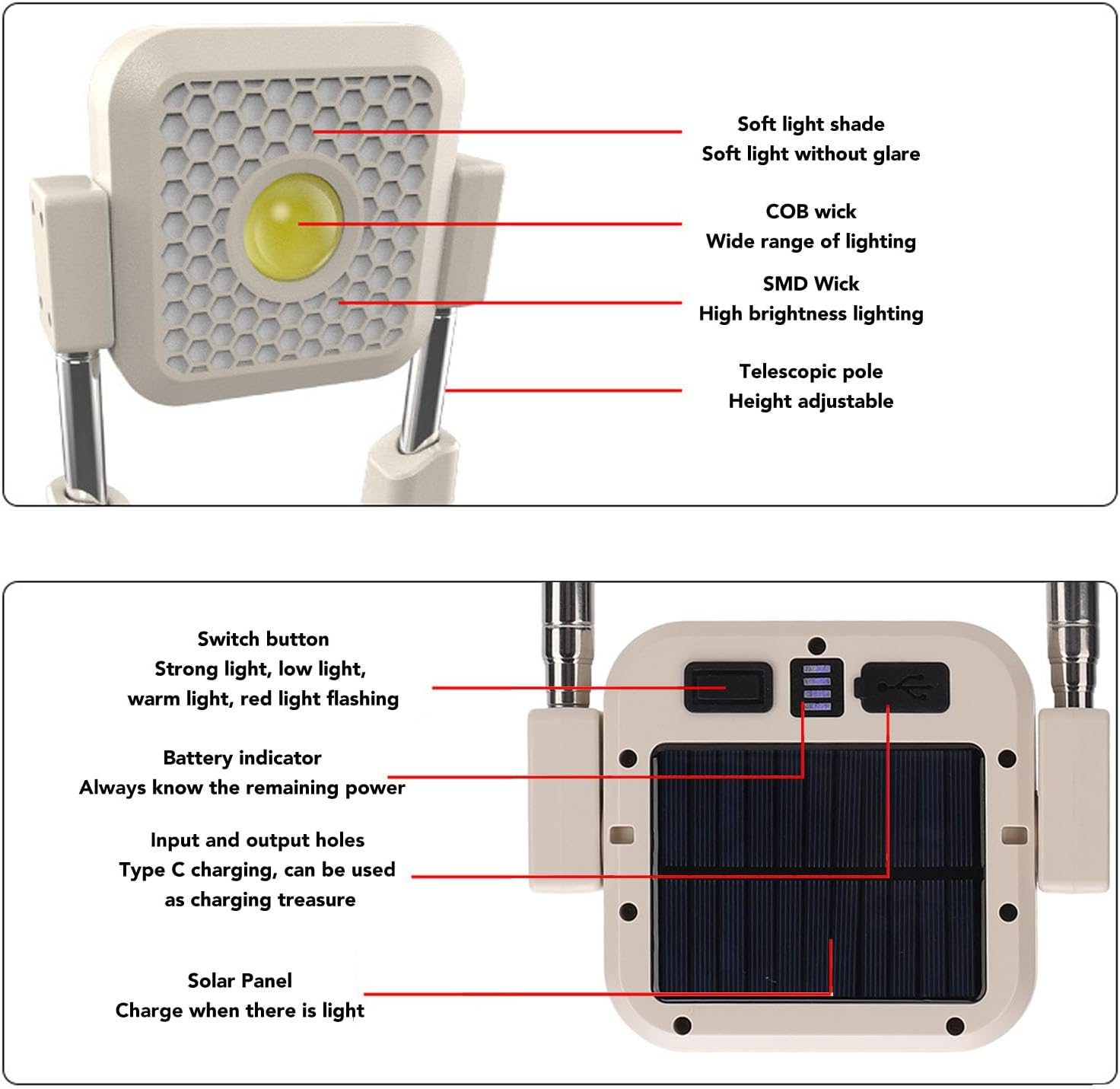 Soft light shade
Soft light without glare

COB wick
Wide range of lighting

SMD Wick
High brightness lighting

Telescopic pole
Height adjustable

Switch button
Strong light, low light,
warm light, red light flashing

Battery indicator
Always know the remaining power

Input and output holes
Type C charging, can be used
as charging treasure

Solar Panel
Charge when there is light