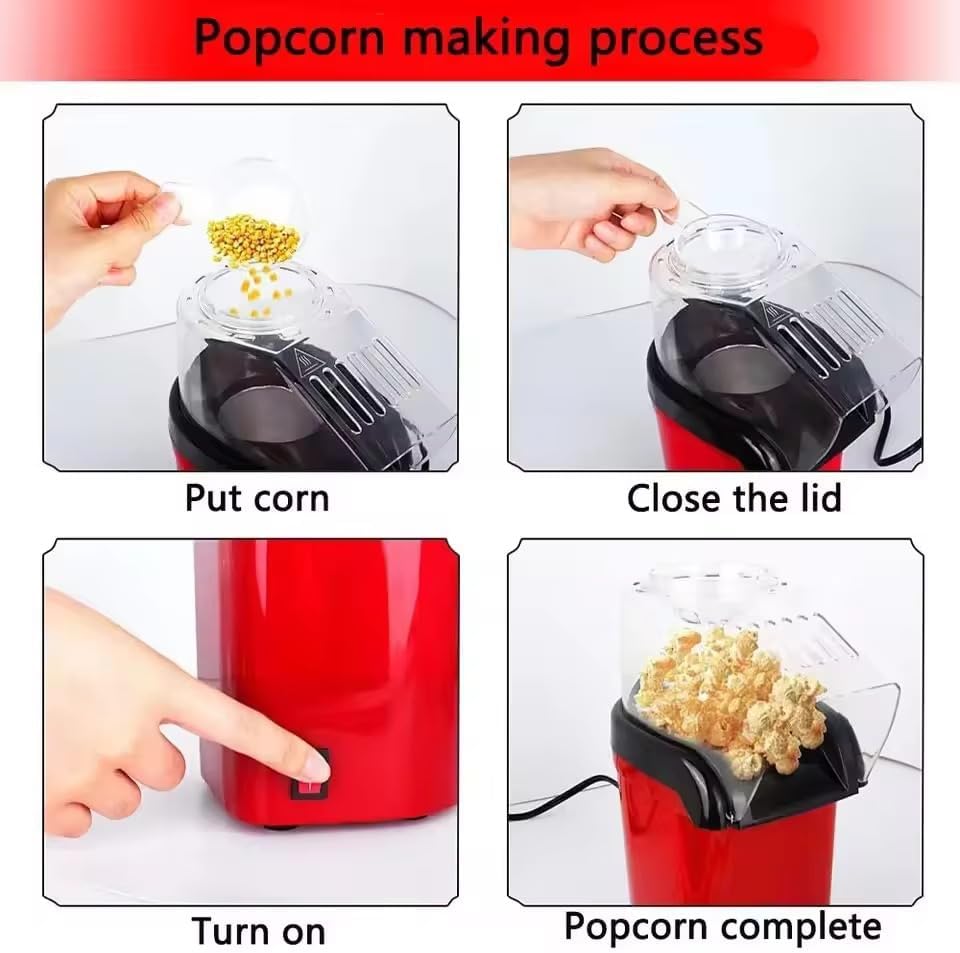 Popcorn making process

Put corn

Close the lid

Turn on

Popcorn complete