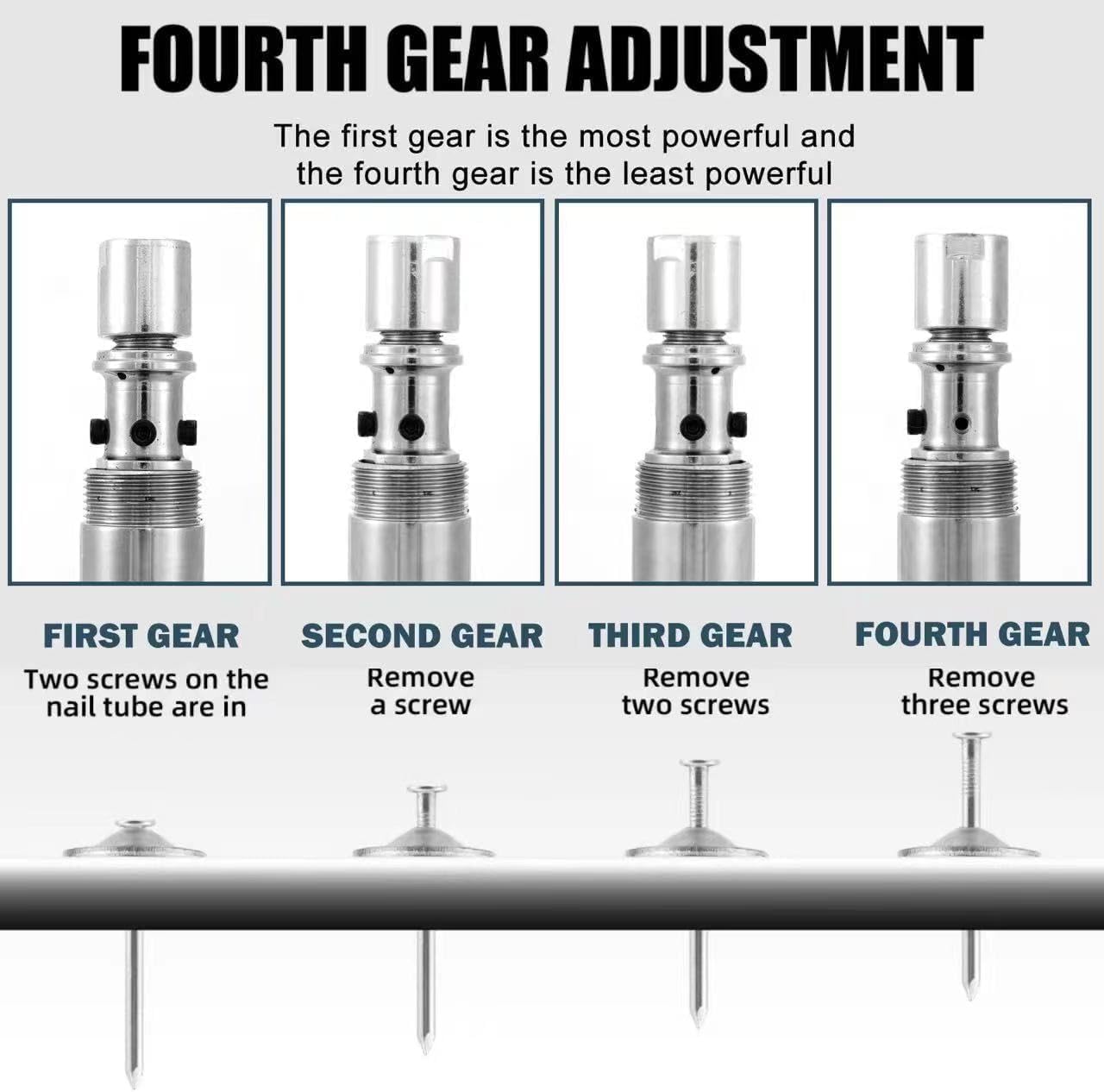 FOURTH GEAR ADJUSTMENT

The first gear is the most powerful and the fourth gear is the least powerful

FIRST GEAR
Two screws on the nail tube are in

SECOND GEAR
Remove a screw

THIRD GEAR
Remove two screws

FOURTH GEAR
Remove three screws