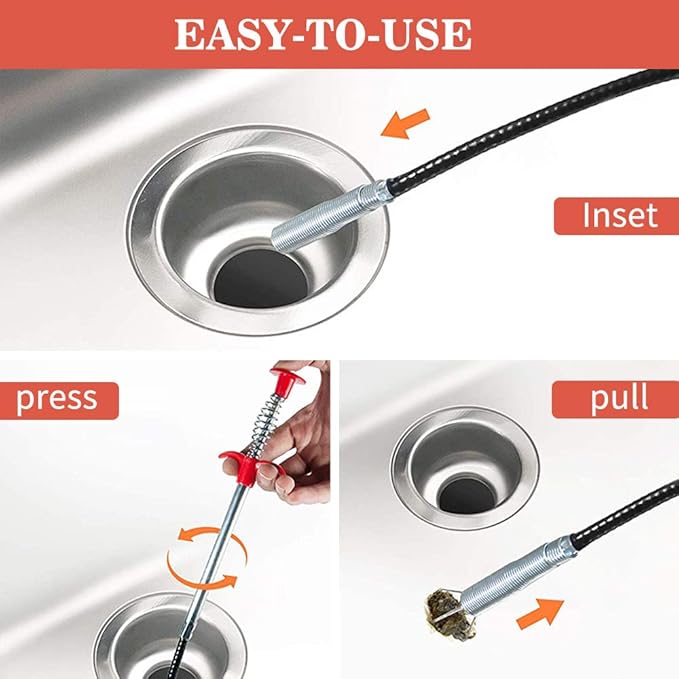 EASY-TO-USE

Inset

press

pull